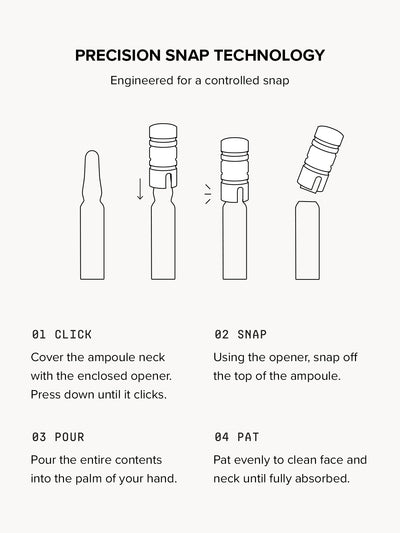 PRECISION SNAP TECHNOLOGY

Engineered for a controlled snap

01 CLICK

Cover the ampoule neck with the enclosed opener. Press down until it clicks.

02 SNAP

Using the opener, snap off the top of the ampoule.

03 POUR

Pour the entire contents into the palm of your hand.

04 PAT

Pat evenly to clean face and neck until fully absorbed.